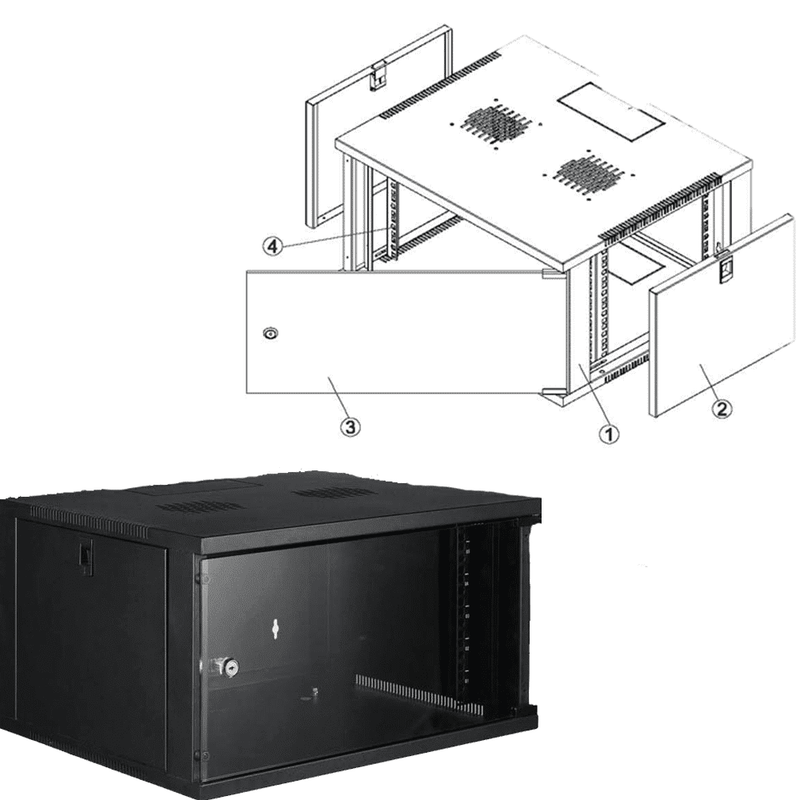 4

3

1

2