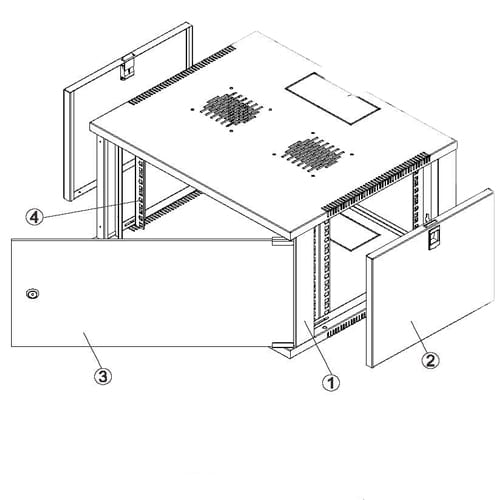 4

3

1

2